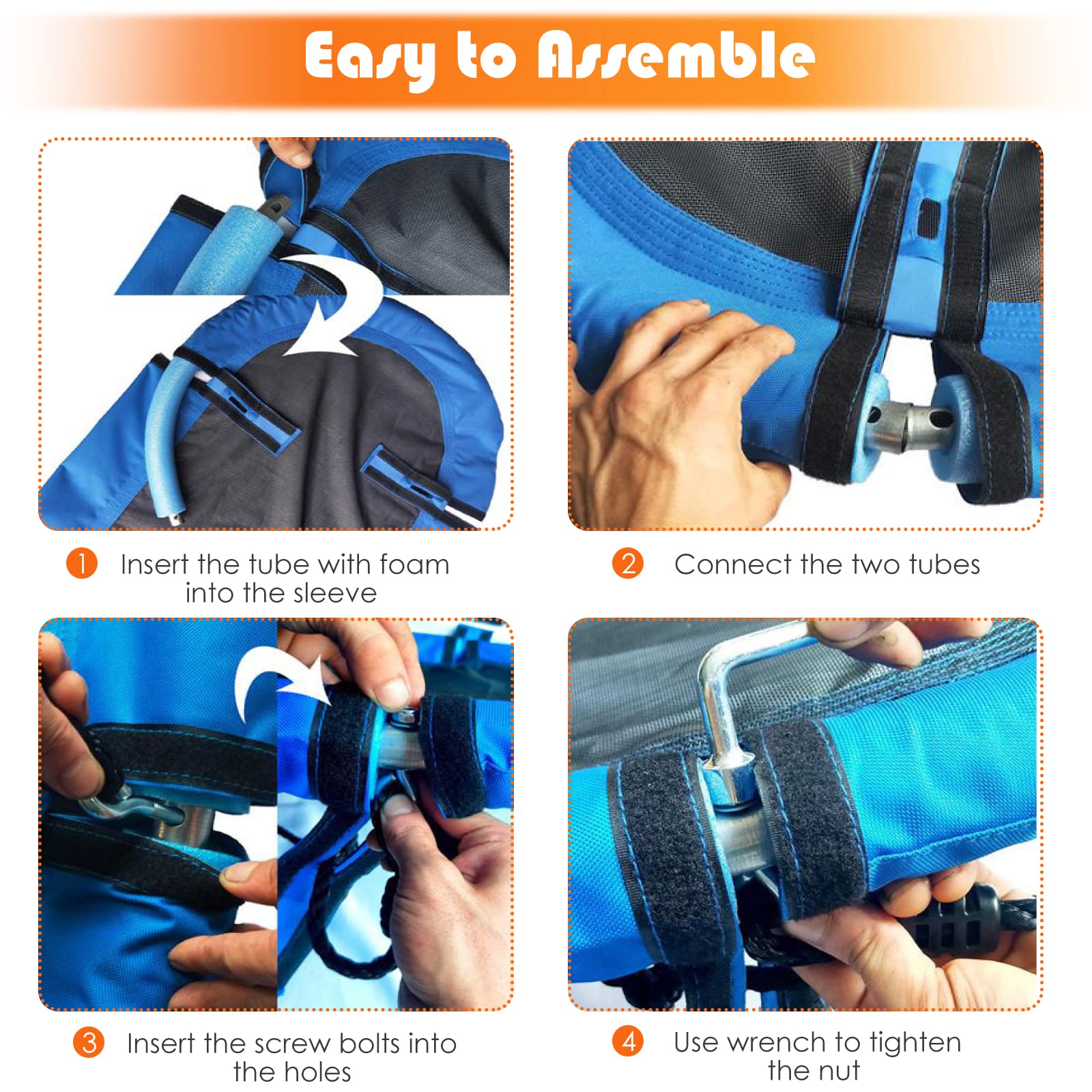 Easy to Assemble

1 Insert the tube with foam into the sleeve

2 Connect the two tubes

3 Insert the screw bolts into the holes

4 Use wrench to tighten the nut